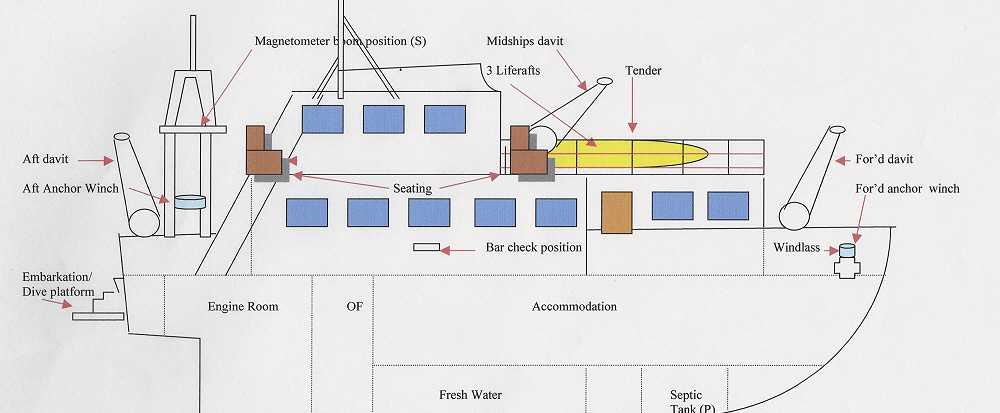 Magnetometer boom position (S)

Midships davit

3 Liferafts

Tender

Aft davit

Aft Anchor Winch

Seating

For'd davit

For'd anchor winch

Bar check position

Windlass

Embarkation/ Dive platform

Engine Room

OF

Accommodation

Fresh Water

Septic Tank (P)